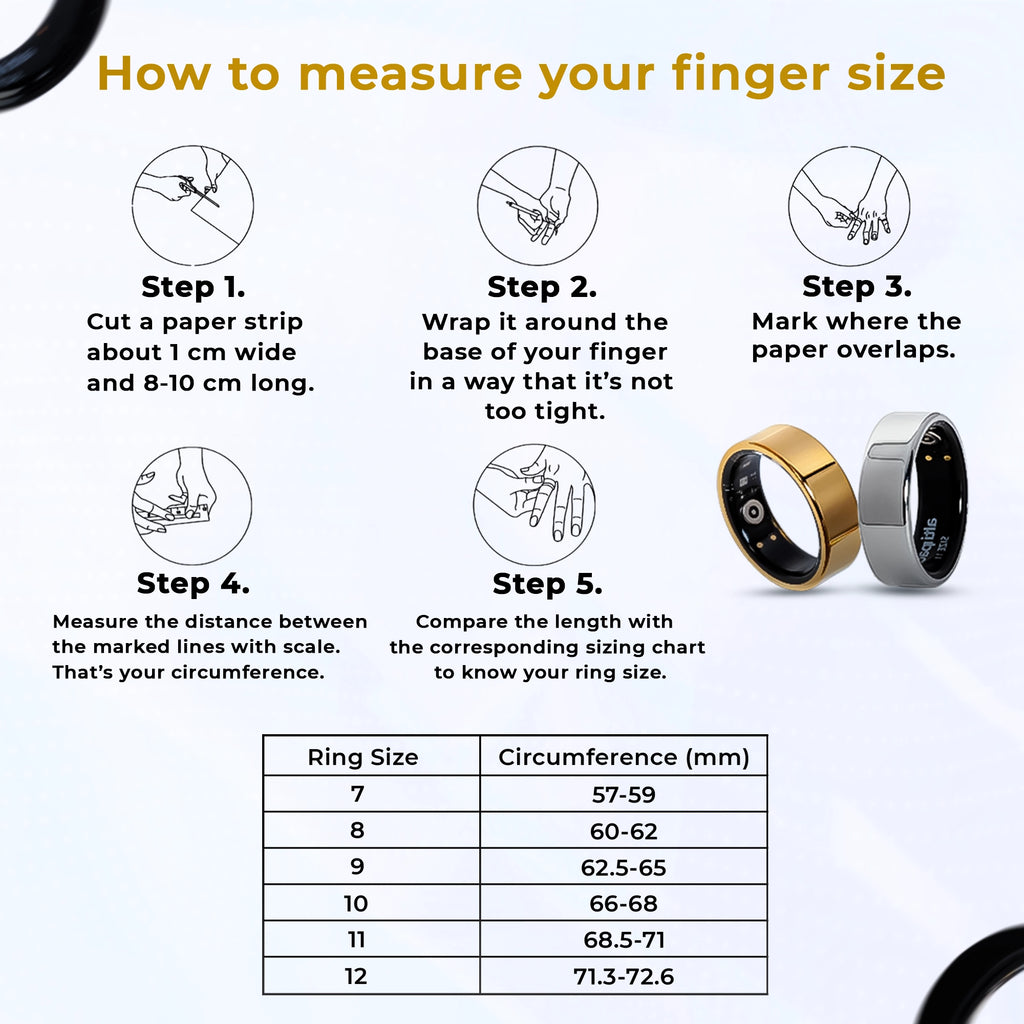 How to measure your finger size

Step 1.
Cut a paper strip about 1 cm wide and 8-10 cm long.

Step 2.
Wrap it around the base of your finger in a way that it's not too tight.

Step 3.
Mark where the paper overlaps.

Step 4.
Measure the distance between the marked lines with scale. That's your circumference.

Step 5.
Compare the length with the corresponding sizing chart to know your ring size.

| Ring Size | Circumference (mm) |
|---|---|
| 7 | 57-59 |
| 8 | 60-62 |
| 9 | 62.5-65 |
| 10 | 66-68 |
| 11 | 68.5-71 |
| 12 | 71.3-72.6 |